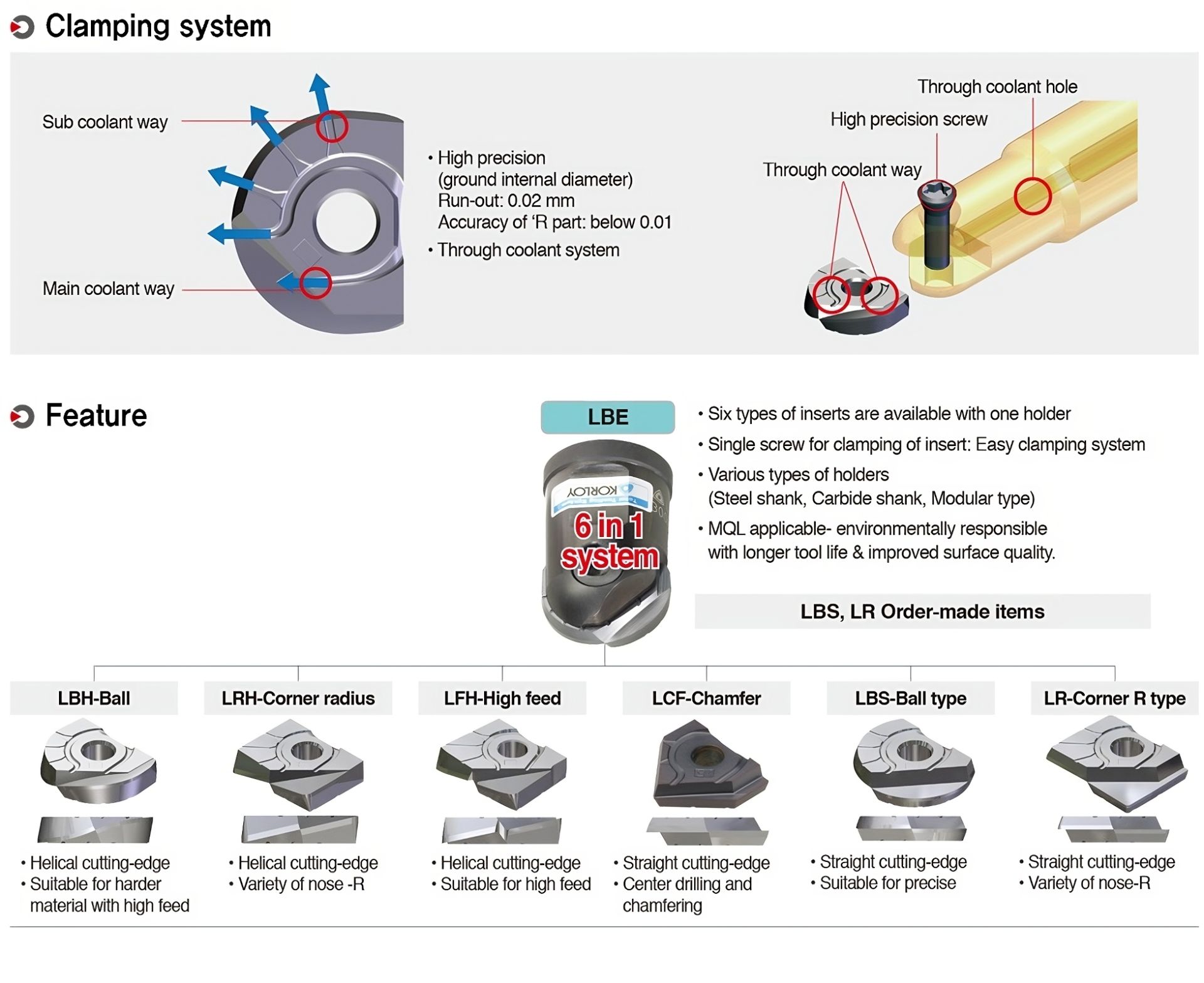 Clamping system

Sub coolant way

Main coolant way

• High precision (ground internal diameter) Run-out: 0.02 mm Accuracy of ‘R part: below 0.01
• Through coolant system

Through coolant hole

High precision screw

Through coolant way

Feature

LBE

KORLOY

6 in 1 system

• Six types of inserts are available with one holder
• Single screw for clamping of insert: Easy clamping system
• Various types of holders (Steel shank, Carbide shank, Modular type)
• MQL applicable- environmentally responsible with longer tool life & improved surface quality.

LBS, LR Order-made items

LBH-Ball
• Helical cutting-edge
• Suitable for harder material with high feed

LRH-Corner radius
• Helical cutting-edge
• Variety of nose -R

LFH-High feed
• Helical cutting-edge
• Suitable for high feed

LCF-Chamfer
• Straight cutting-edge
• Center drilling and chamfering

LBS-Ball type
• Straight cutting-edge
• Suitable for precise

LR-Corner R type
• Straight cutting-edge
• Variety of nose-R